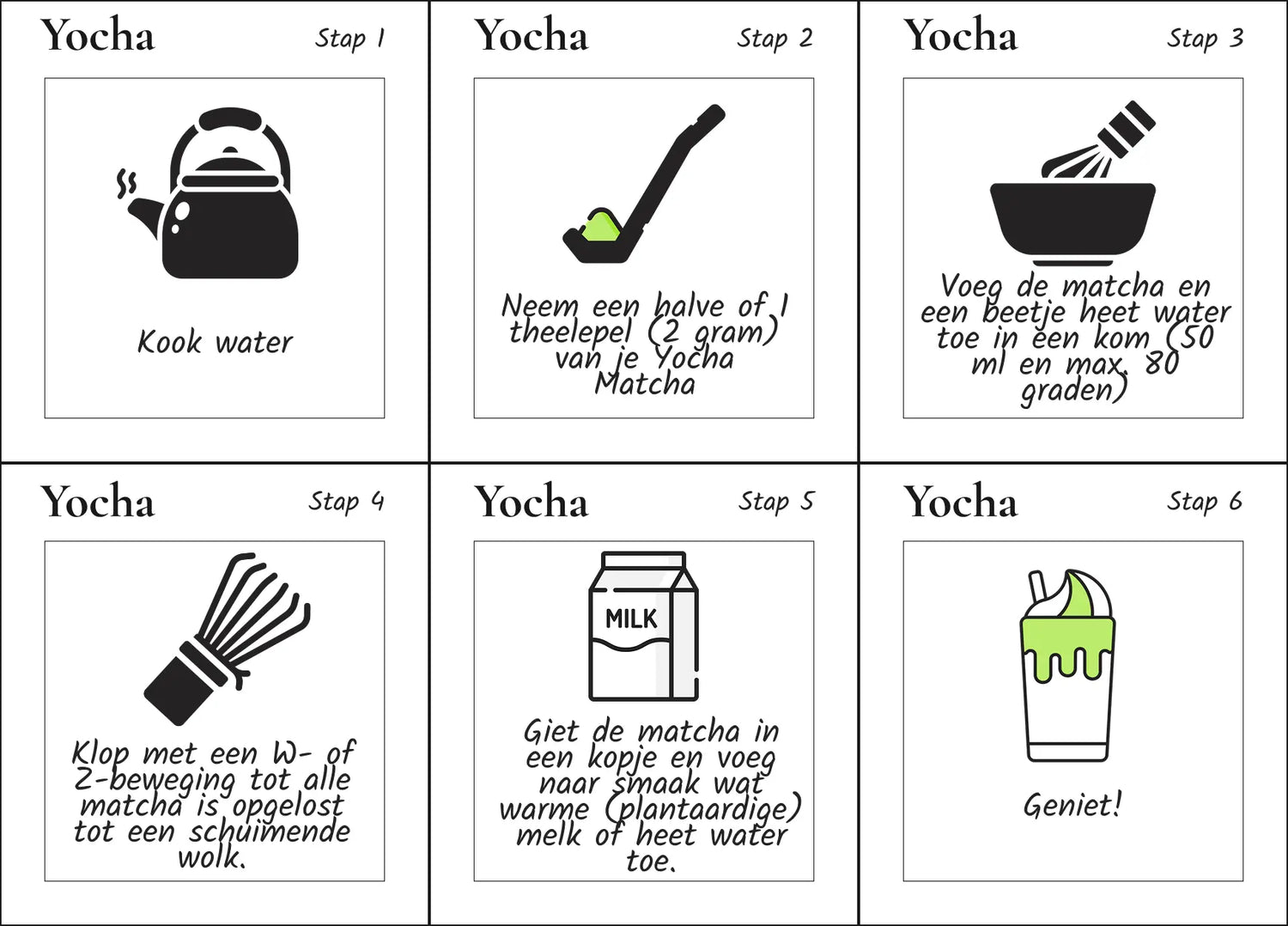 Yocha

Stap 1

Kook water

Yocha

Stap 2

Neem een halve of 1 theelepel (2 gram) van je Yocha Matcha

Yocha

Stap 3

Voeg de matcha en een beetje heet water toe in een kom (50 ml en max. 80 graden)

Yocha

Stap 4

Klop met een W- of Z-beweging tot alle matcha is opgelost tot een schuimende wolk.

Yocha

Stap 5

MILK

Giet de matcha in een kopje en voeg naar smaak wat warme (plantaardige) melk of heet water toe.

Yocha

Stap 6

Geniet!